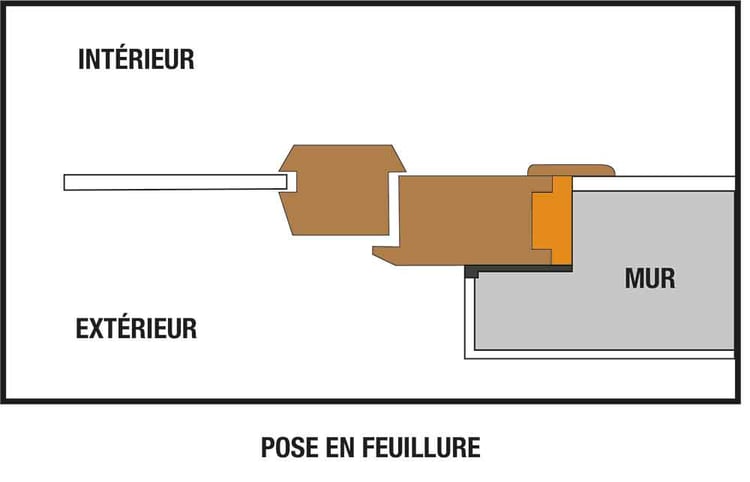 INTÉRIEUR

MUR

EXTÉRIEUR

POSE EN FEUILLURE